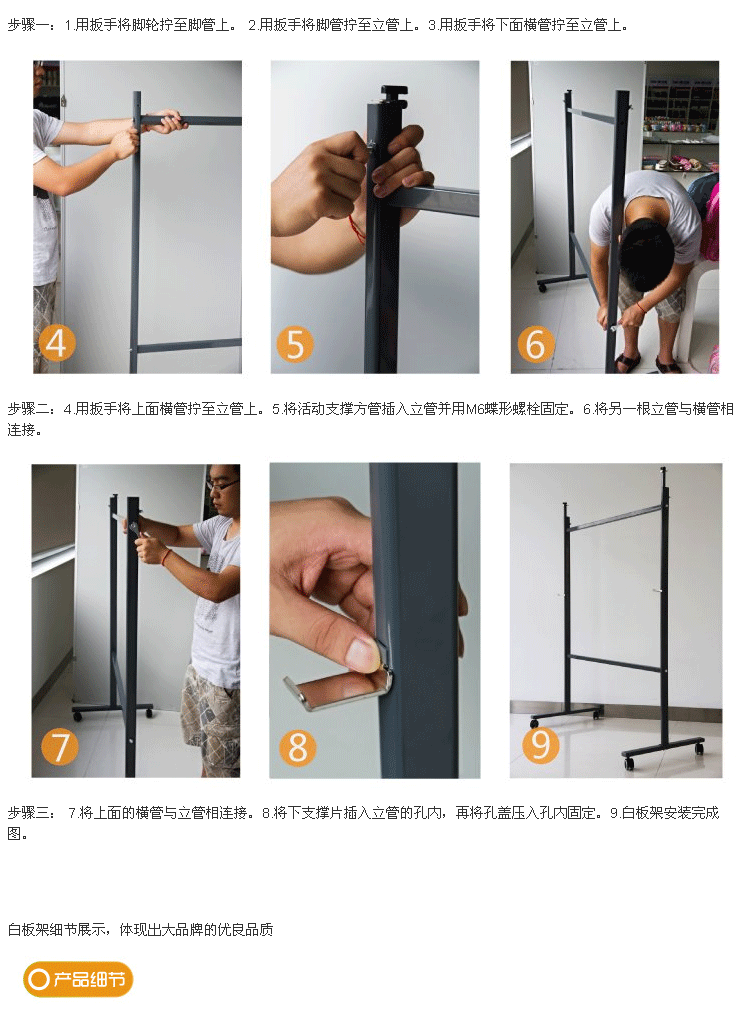 步骤一：1.用扳手将脚轮拧至脚管上。 2.用扳手将脚管拧至立管上。3.用扳手将下面横管拧至立管上。

4

5

6

步骤二：4.用扳手将上面横管拧至立管上。5.将活动支撑方管插入立管并用M6蝶形螺栓固定。6.将另一根立管与横管相连接。

7

8

9

步骤三： 7.将上面的横管与立管相连接。8.将下支撑片插入立管的孔内，再将孔盖压入孔内固定。9.白板架安装完成图。

白板架细节展示，体现出大品牌的优良品质

产品细节