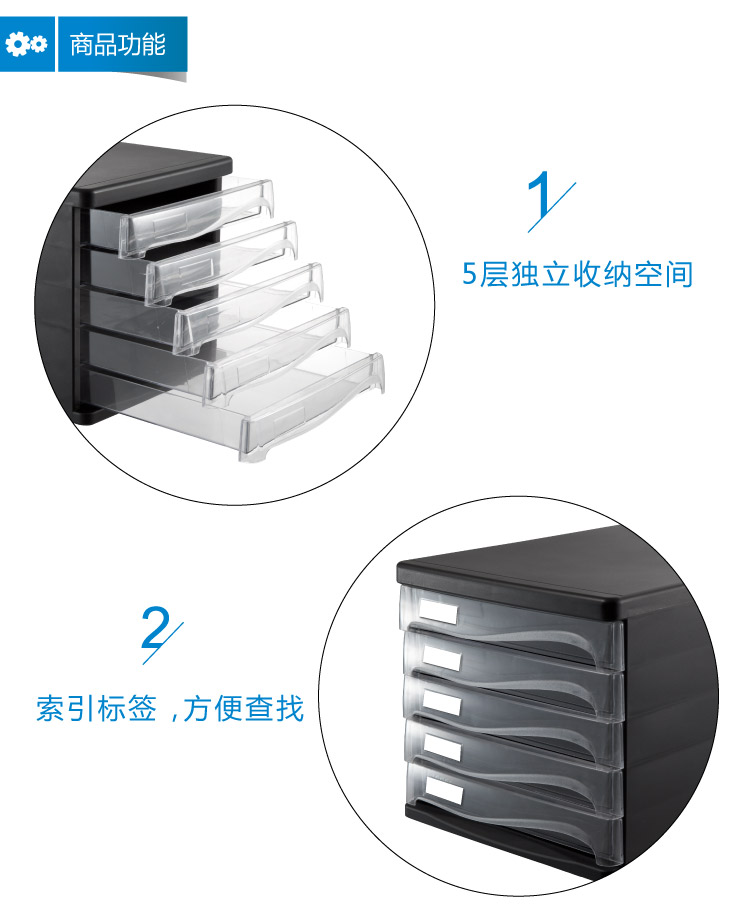 商品功能

1

5层独立收纳空间

2

索引标签，方便查找