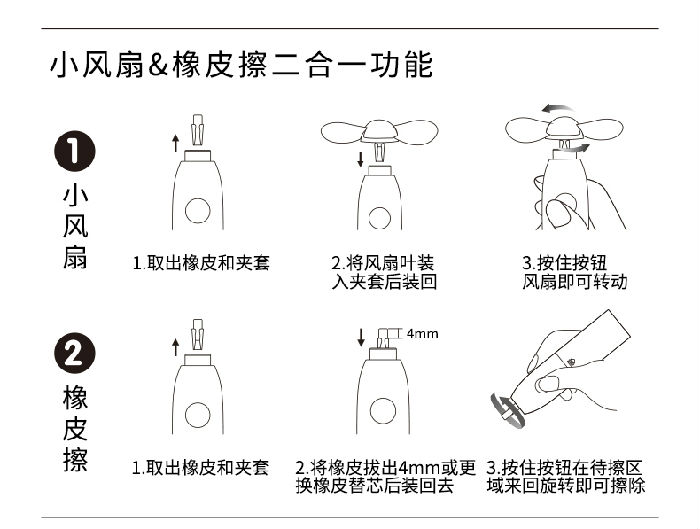 小风扇&橡皮擦二合一功能

1
小风扇

1.取出橡皮和夹套

2.将风扇叶装入夹套后装回

3.按住按钮风扇即可转动

2
橡皮擦

1.取出橡皮和夹套

4mm

2.将橡皮拔出4mm或更换橡皮替芯后装回去

3.按住按钮在待擦区域来回旋转即可擦除