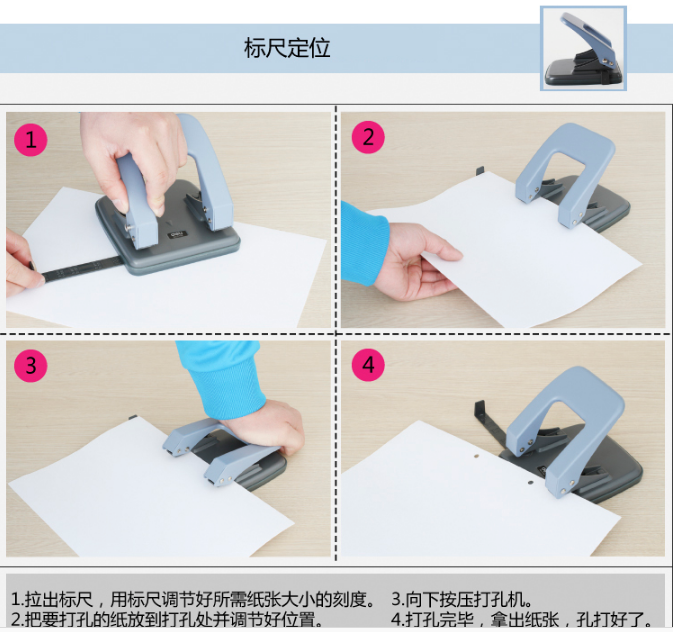 标尺定位

1

2

3

4

1.拉出标尺，用标尺调节好所需纸张大小的刻度。
2.把要打孔的纸放到打孔处并调节好位置。

3.向下按压打孔机。
4.打孔完毕，拿出纸张，孔打好了。